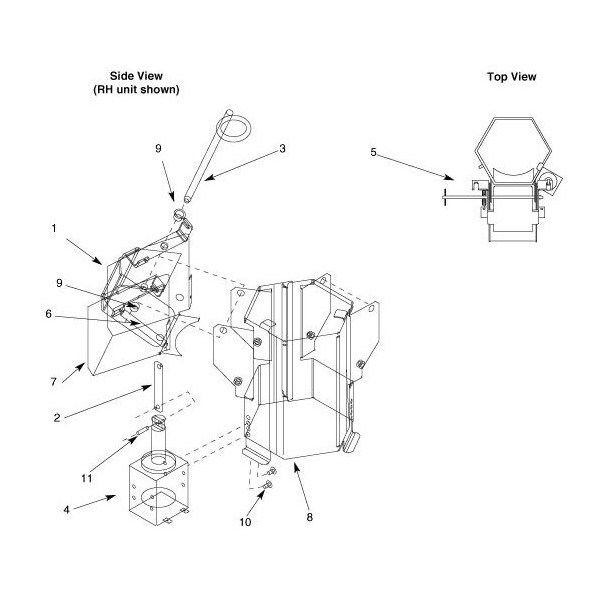 Side View
(RH unit shown)

Top View

9
3
5
1
9
6
7
2
11
4
10
8